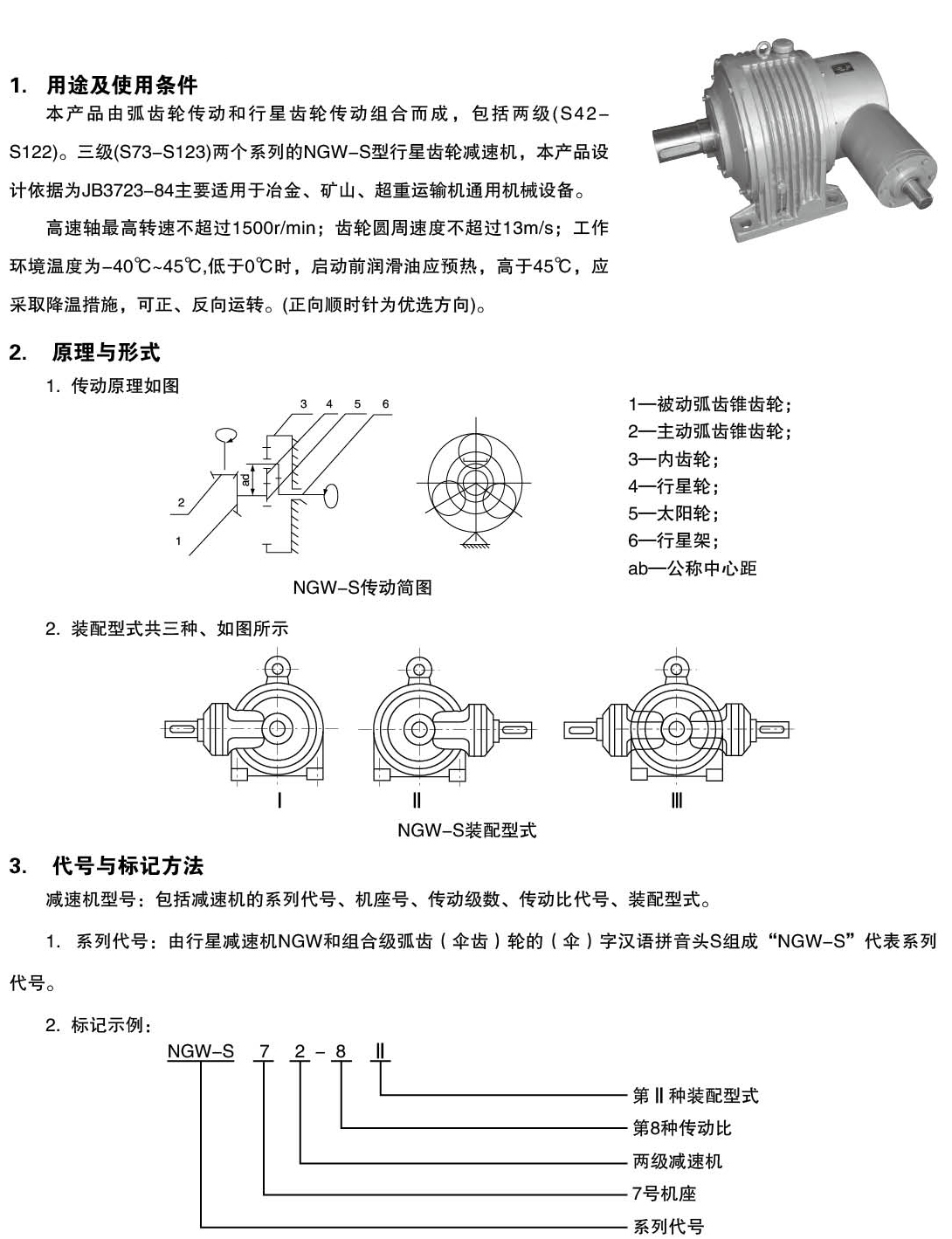 1. 用途及使用条件

本产品由弧齿轮传动和行星齿轮传动组合而成，包括两级(S42-S122)。三级(S73-S123)两个系列的NGW-S型行星齿轮减速机，本产品设计依据为JB3723-84主要适用于冶金、矿山、超重运输机通用机械设备。

高速轴最高转速不超过1500r/min；齿轮圆周速度不超过13m/s；工作环境温度为-40℃~45℃,低于0℃时，启动前润滑油应预热，高于45℃，应采取降温措施，可正、反向运转。(正向顺时针为优选方向)。

2. 原理与形式

1. 传动原理如图

3 4 5 6

ab

2

1

NGW-S传动简图

1—被动弧齿锥齿轮;
2—主动弧齿锥齿轮;
3—内齿轮;
4—行星轮;
5—太阳轮;
6—行星架;
ab—公称中心距

2. 装配型式共三种、如图所示

Ⅰ Ⅱ Ⅲ

NGW-S装配型式

3. 代号与标记方法

减速机型号：包括减速机的系列代号、机座号、传动级数、传动比代号、装配型式。

1. 系列代号：由行星减速机NGW和组合级弧齿（伞齿）轮的（伞）字汉语拼音头S组成“NGW-S”代表系列代号。

2. 标记示例：

NGW-S 7 2 - 8 Ⅱ

第Ⅱ种装配型式
第8种传动比
两级减速机
7号机座
系列代号